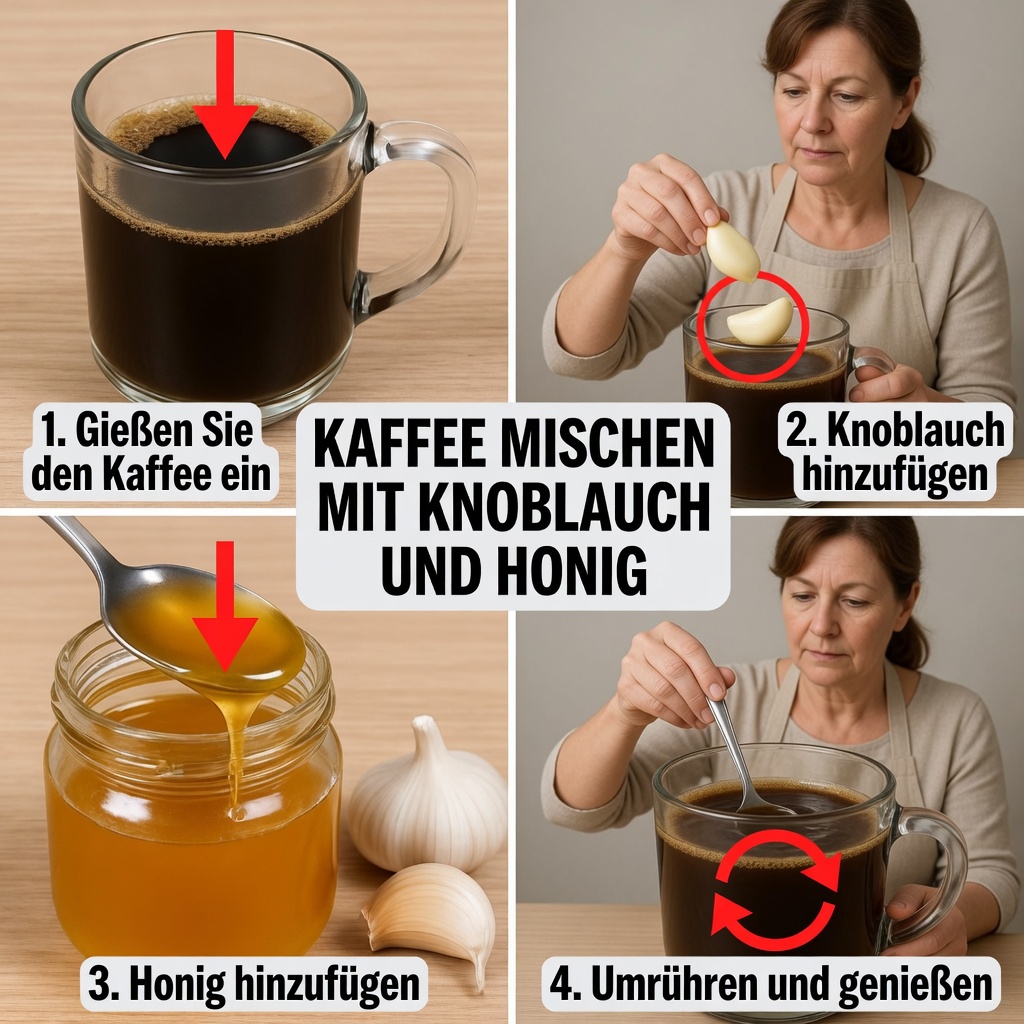 1. Gießen Sie den Kaffee ein

KAFFEE MISCHEN MIT KNOBLAUCH UND HONIG

2. Knoblauch hinzufügen

3. Honig hinzufügen

4. Umrühren und genießen