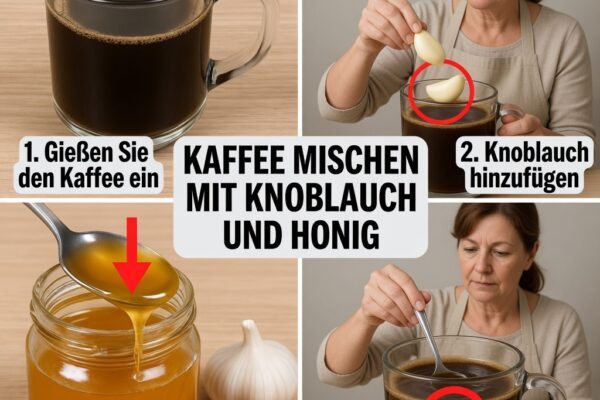 1. Gießen Sie den Kaffee ein

KAFFEE MISCHEN MIT KNOBLAUCH UND HONIG

2. Knoblauch hinzufügen