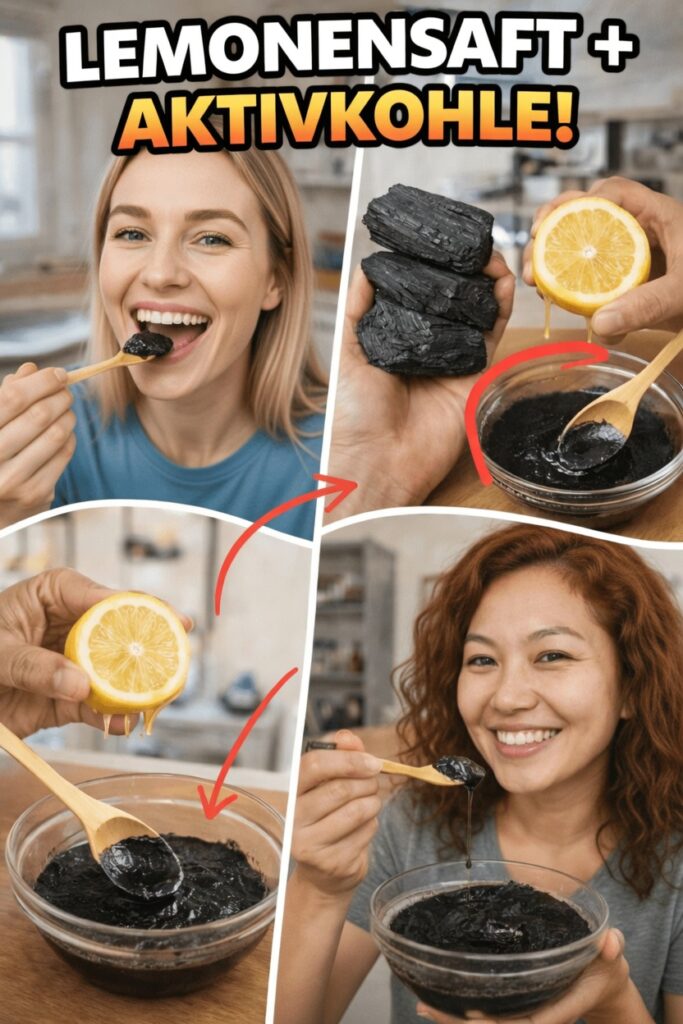 LEMONENSAFT +
AKTIVKOHLE!