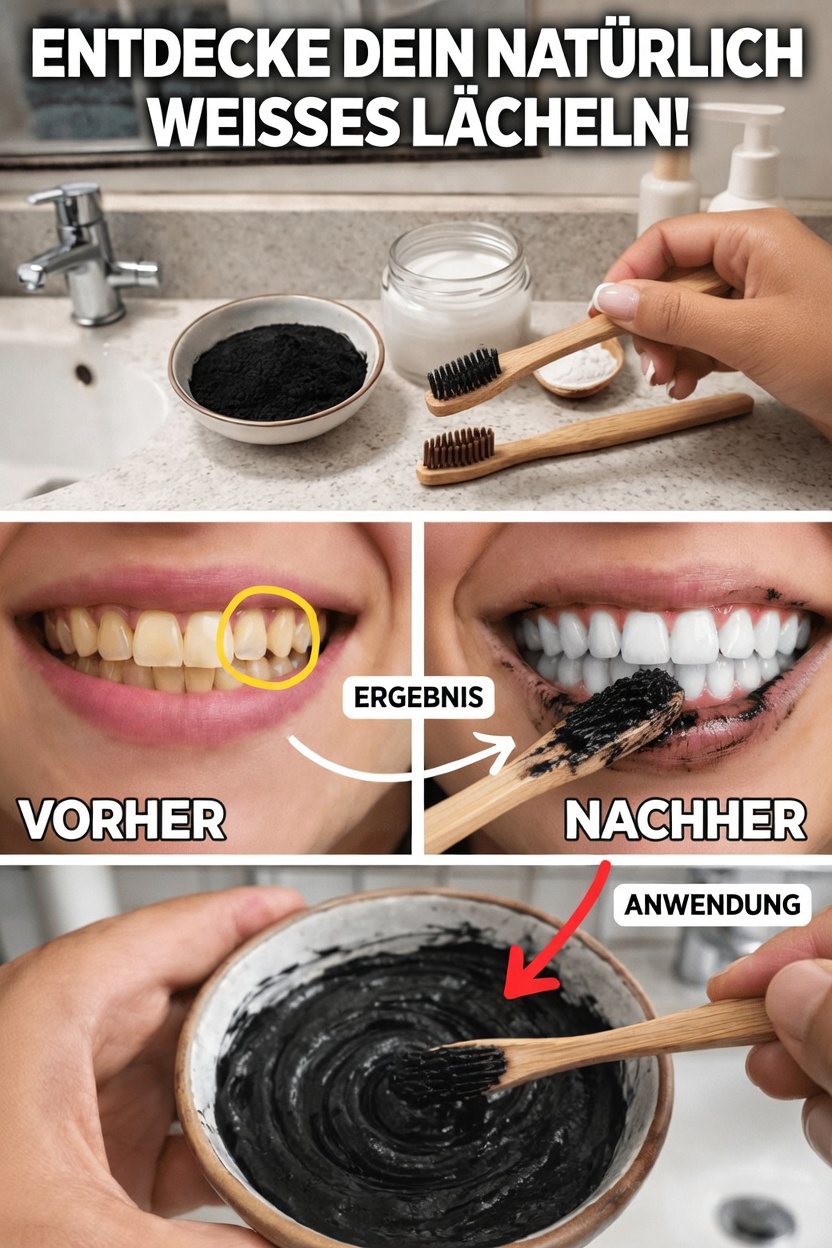 ENTDECKE DEIN NATÜRLICH WEISSES LÄCHELN!

ERGEBNIS

VORHER

NACHHER

ANWENDUNG