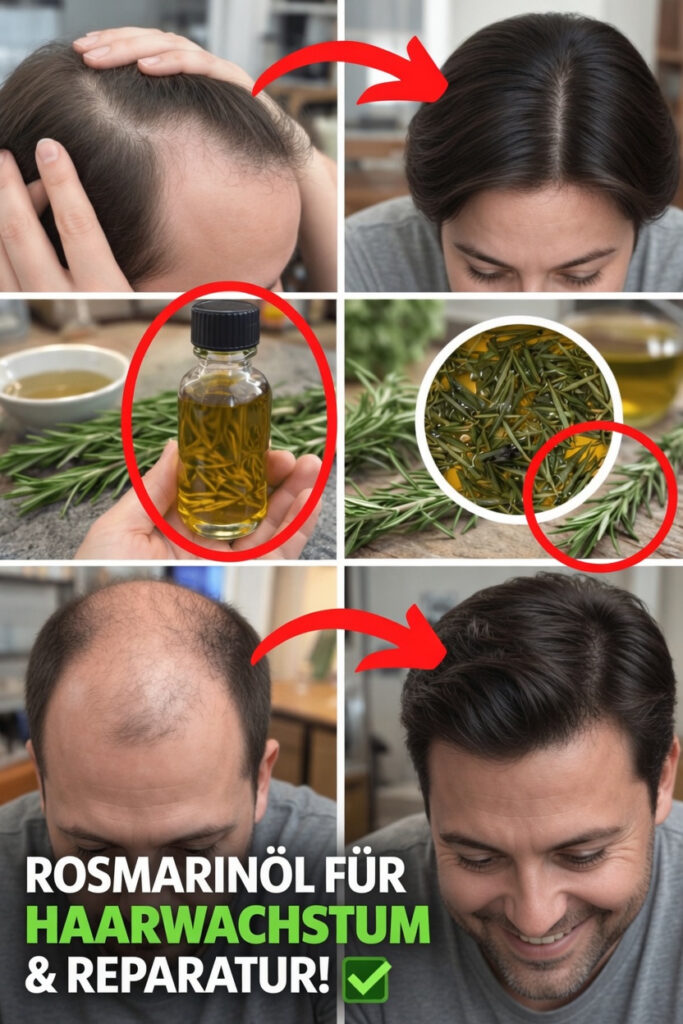 ROSMARINÖL FÜR HAARWACHSTUM & REPARATUR! ✅